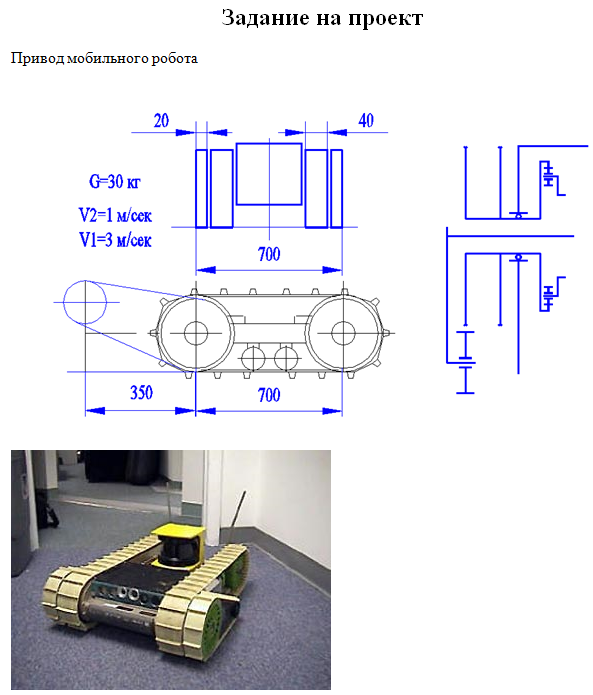 Задание на проект

Привод мобильного робота

20

40

G=30 кг

V2=1 м/сек

V1=3 м/сек

700

350

700