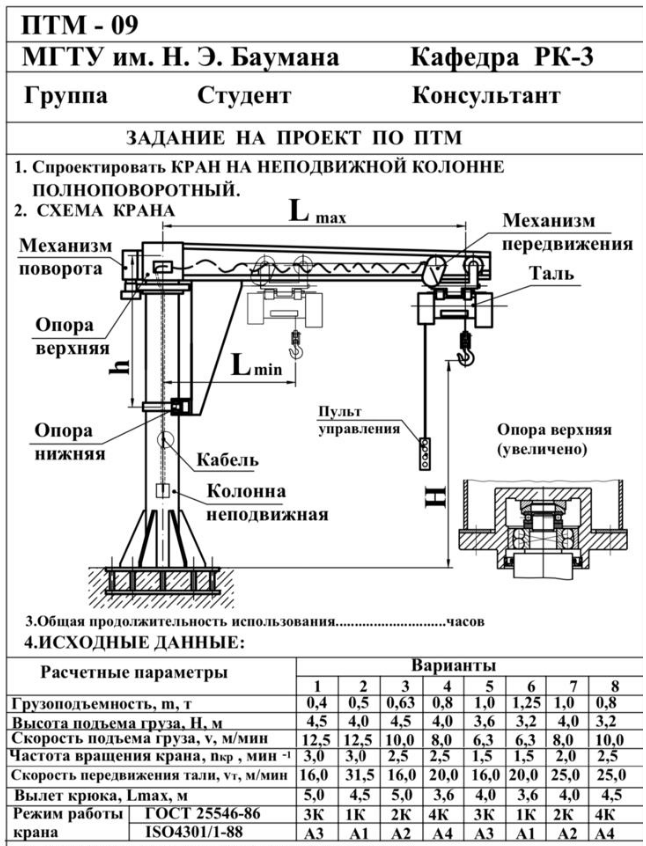 ПТМ - 09

МГТУ им. Н. Э. Баумана Кафедра РК-3

Группа Студент Консультант

ЗАДАНИЕ НА ПРОЕКТ ПО ПТМ

1. Спроектировать КРАН НА НЕПОДВИЖНОЙ КОЛОННЕ ПОЛНОПОВОРОТНЫЙ.

2. СХЕМА КРАНА

$L_{max}$

Механизм поворота

Механизм передвижения

Таль

Опора верхняя

h

$L_{min}$

Опора нижняя

Кабель

Колонна неподвижная

Пульт управления

H

Опора верхняя (увеличено)

3.Общая продолжительность использования............................часов

4.ИСХОДНЫЕ ДАННЫЕ:

| Расчетные параметры | | Варианты | | | | | | | |
|---|---|---|---|---|---|---|---|---|---|
| | | 1 | 2 | 3 | 4 | 5 | 6 | 7 | 8 |
| Грузоподъемность, m, т | | 0,4 | 0,5 | 0,63 | 0,8 | 1,0 | 1,25 | 1,0 | 0,8 |
| Высота подъема груза, H, м | | 4,5 | 4,0 | 4,5 | 4,0 | 3,6 | 3,2 | 4,0 | 3,2 |
| Скорость подъема груза, v, м/мин | | 12,5 | 12,5 | 10,0 | 8,0 | 6,3 | 6,3 | 8,0 | 10,0 |
| Частота вращения крана, $n_{кр}$ , мин $^{-1}$ | | 3,0 | 3,0 | 2,5 | 2,5 | 1,5 | 1,5 | 2,0 | 2,5 |
| Скорость передвижения тали, $v_т$, м/мин | | 16,0 | 31,5 | 16,0 | 20,0 | 16,0 | 20,0 | 25,0 | 25,0 |
| Вылет крюка, Lmax, м | | 5,0 | 4,5 | 5,0 | 3,6 | 4,0 | 3,6 | 4,0 | 4,5 |
| Режим работы крана | ГОСТ 25546-86 | 3К | 1К | 2К | 4К | 3К | 1К | 2К | 4К |
| | ISO4301/1-88 | А3 | А1 | А2 | А4 | А3 | А1 | А2 | А4 |