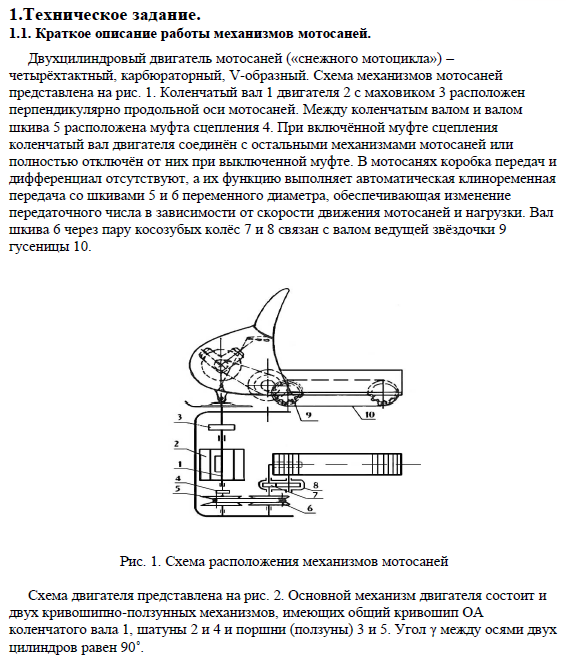 1.Техническое задание.
1.1. Краткое описание работы механизмов мотосаней.

Двухцилиндровый двигатель мотосаней («снежного мотоцикла») – четырёхтактный, карбюраторный, V-образный. Схема механизмов мотосаней представлена на рис. 1. Коленчатый вал 1 двигателя 2 с маховиком 3 расположен перпендикулярно продольной оси мотосаней. Между коленчатым валом и валом шкива 5 расположена муфта сцепления 4. При включённой муфте сцепления коленчатый вал двигателя соединён с остальными механизмами мотосаней или полностью отключён от них при выключенной муфте. В мотосанях коробка передач и дифференциал отсутствуют, а их функцию выполняет автоматическая клиноременная передача со шкивами 5 и 6 переменного диаметра, обеспечивающая изменение передаточного числа в зависимости от скорости движения мотосаней и нагрузки. Вал шкива 6 через пару косозубых колёс 7 и 8 связан с валом ведущей звёздочки 9 гусеницы 10.

9
10
3
2
1
4
5
8
7
6

Рис. 1. Схема расположения механизмов мотосаней

Схема двигателя представлена на рис. 2. Основной механизм двигателя состоит и двух кривошипно-ползунных механизмов, имеющих общий кривошип ОА коленчатого вала 1, шатуны 2 и 4 и поршни (ползуны) 3 и 5. Угол γ между осями двух цилиндров равен 90°.