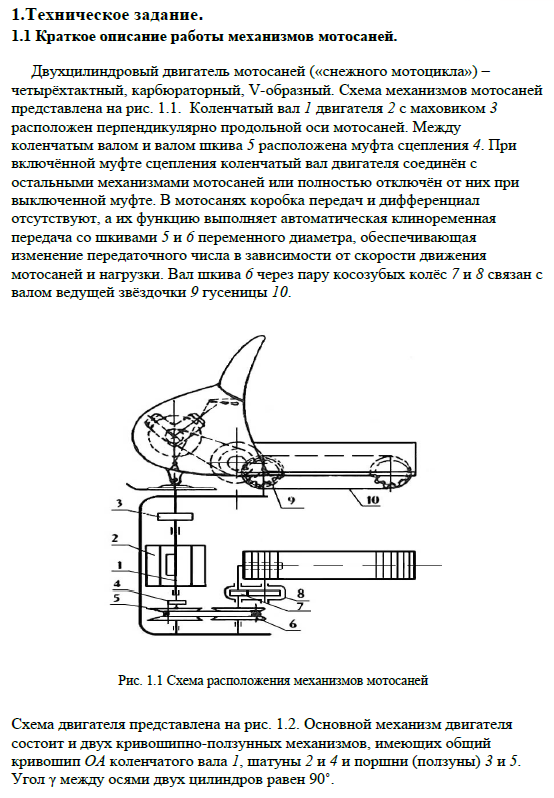 1.Техническое задание.

1.1 Краткое описание работы механизмов мотосаней.

Двухцилиндровый двигатель мотосаней («снежного мотоцикла») – четырёхтактный, карбюраторный, V-образный. Схема механизмов мотосаней представлена на рис. 1.1. Коленчатый вал 1 двигателя 2 с маховиком 3 расположен перпендикулярно продольной оси мотосаней. Между коленчатым валом и валом шкива 5 расположена муфта сцепления 4. При включённой муфте сцепления коленчатый вал двигателя соединён с остальными механизмами мотосаней или полностью отключён от них при выключенной муфте. В мотосанях коробка передач и дифференциал отсутствуют, а их функцию выполняет автоматическая клиноременная передача со шкивами 5 и 6 переменного диаметра, обеспечивающая изменение передаточного числа в зависимости от скорости движения мотосаней и нагрузки. Вал шкива 6 через пару косозубых колёс 7 и 8 связан с валом ведущей звёздочки 9 гусеницы 10.

9
10
3
2
1
4
5
8
7
6

Рис. 1.1 Схема расположения механизмов мотосаней

Схема двигателя представлена на рис. 1.2. Основной механизм двигателя состоит и двух кривошипно-ползунных механизмов, имеющих общий кривошип OA коленчатого вала 1, шатуны 2 и 4 и поршни (ползуны) 3 и 5. Угол γ между осями двух цилиндров равен 90°.