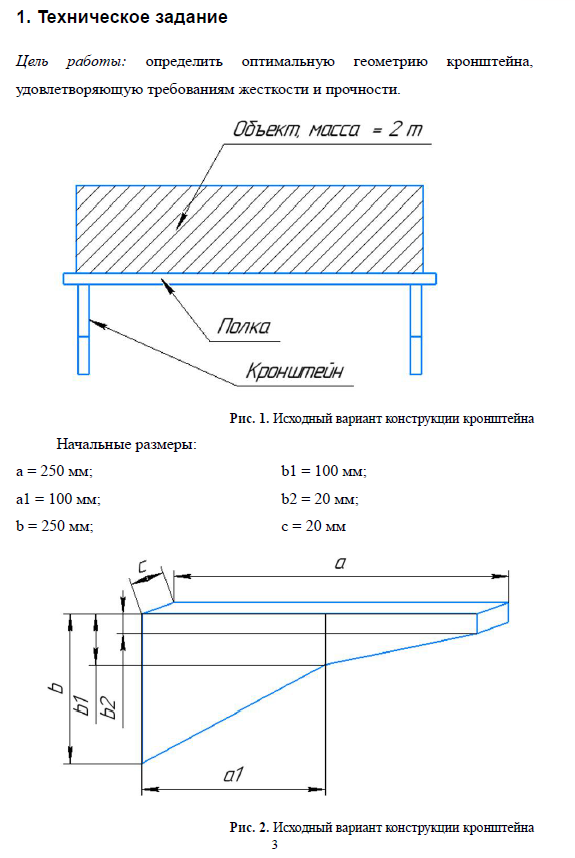 1. Техническое задание

Цель работы: определить оптимальную геометрию кронштейна, удовлетворяющую требованиям жесткости и прочности.

Объект, масса = 2 т

Полка

Кронштейн

Рис. 1. Исходный вариант конструкции кронштейна

Начальные размеры:

a = 250 мм;

a1 = 100 мм;

b = 250 мм;

b1 = 100 мм;

b2 = 20 мм;

c = 20 мм

c

a

b

b1

b2

a1

Рис. 2. Исходный вариант конструкции кронштейна

3