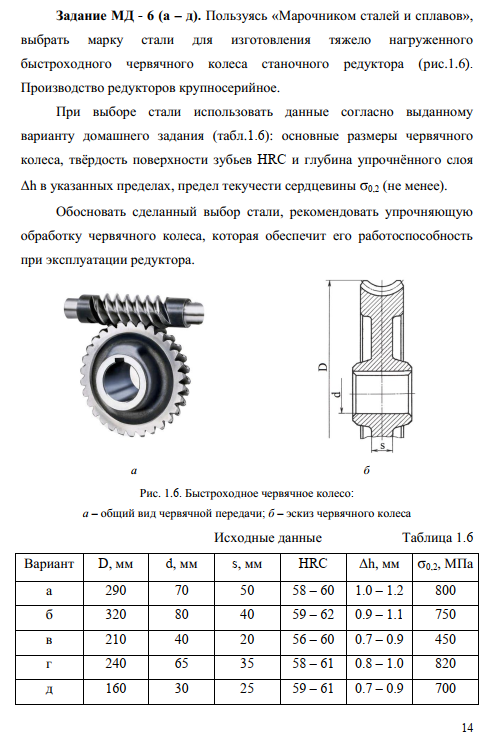 **Задание МД - 6 (а – д).** Пользуясь «Марочником сталей и сплавов», выбрать марку стали для изготовления тяжело нагруженного быстроходного червячного колеса станочного редуктора (рис.1.6). Производство редукторов крупносерийное.

При выборе стали использовать данные согласно выданному варианту домашнего задания (табл.1.6): основные размеры червячного колеса, твёрдость поверхности зубьев HRC и глубина упрочнённого слоя $\Delta h$ в указанных пределах, предел текучести сердцевины $\sigma_{0.2}$ (не менее).

Обосновать сделанный выбор стали, рекомендовать упрочняющую обработку червячного колеса, которая обеспечит его работоспособность при эксплуатации редуктора.

D

d

s

а

б

Рис. 1.6. Быстроходное червячное колесо:
а – общий вид червячной передачи; б – эскиз червячного колеса

Исходные данные Таблица 1.6

| Вариант | D, мм | d, мм | s, мм | HRC | $\Delta h$, мм | $\sigma_{0.2}$, МПа |
|---|---|---|---|---|---|---|
| а | 290 | 70 | 50 | 58 – 60 | 1.0 – 1.2 | 800 |
| б | 320 | 80 | 40 | 59 – 62 | 0.9 – 1.1 | 750 |
| в | 210 | 40 | 20 | 56 – 60 | 0.7 – 0.9 | 450 |
| г | 240 | 65 | 35 | 58 – 61 | 0.8 – 1.0 | 820 |
| д | 160 | 30 | 25 | 59 – 61 | 0.7 – 0.9 | 700 |

14