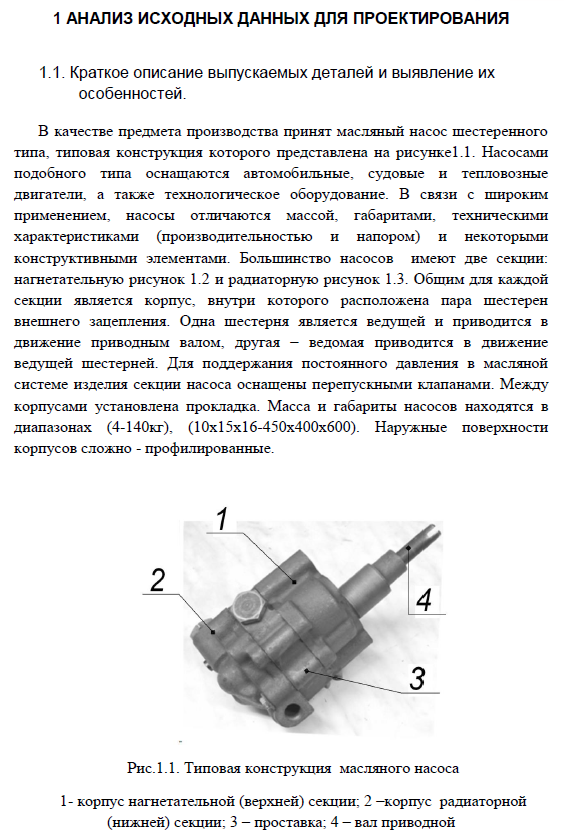 1 АНАЛИЗ ИСХОДНЫХ ДАННЫХ ДЛЯ ПРОЕКТИРОВАНИЯ

1.1. Краткое описание выпускаемых деталей и выявление их особенностей.

В качестве предмета производства принят масляный насос шестеренного типа, типовая конструкция которого представлена на рисунке1.1. Насосами подобного типа оснащаются автомобильные, судовые и тепловозные двигатели, а также технологическое оборудование. В связи с широким применением, насосы отличаются массой, габаритами, техническими характеристиками (производительностью и напором) и некоторыми конструктивными элементами. Большинство насосов имеют две секции: нагнетательную рисунок 1.2 и радиаторную рисунок 1.3. Общим для каждой секции является корпус, внутри которого расположена пара шестерен внешнего зацепления. Одна шестерня является ведущей и приводится в движение приводным валом, другая – ведомая приводится в движение ведущей шестерней. Для поддержания постоянного давления в масляной системе изделия секции насоса оснащены перепускными клапанами. Между корпусами установлена прокладка. Масса и габариты насосов находятся в диапазонах (4-140кг), (10х15х16-450х400х600). Наружные поверхности корпусов сложно - профилированные.

1

2

4

3

Рис.1.1. Типовая конструкция масляного насоса

1- корпус нагнетательной (верхней) секции; 2 –корпус радиаторной (нижней) секции; 3 – проставка; 4 – вал приводной