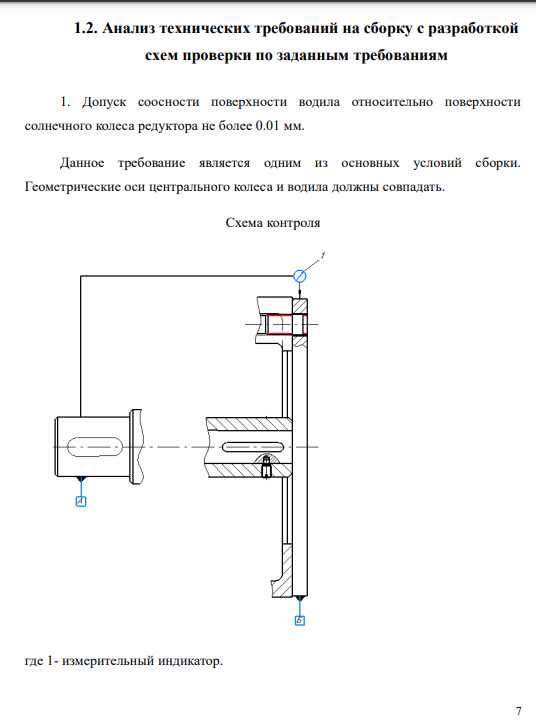 1.2. Анализ технических требований на сборку с разработкой схем проверки по заданным требованиям

1. Допуск соосности поверхности водила относительно поверхности солнечного колеса редуктора не более 0.01 мм.

Данное требование является одним из основных условий сборки. Геометрические оси центрального колеса и водила должны совпадать.

Схема контроля

1

А

Б

где 1- измерительный индикатор.

7