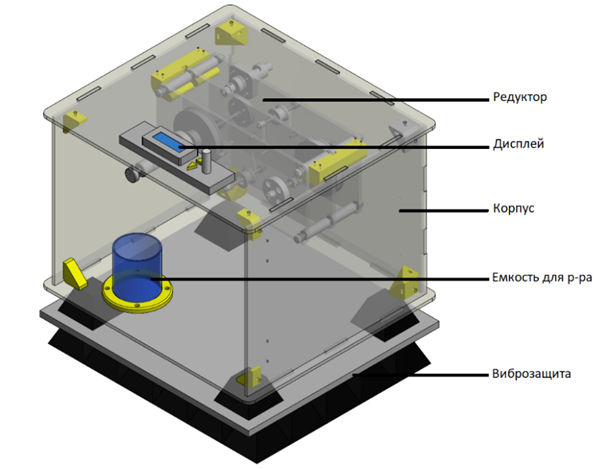 Редуктор

Дисплей

Корпус

Емкость для р-ра

Виброзащита