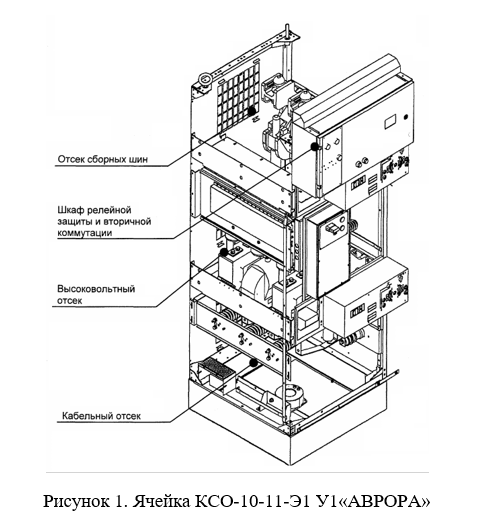 Отсек сборных шин

Шкаф релейной защиты и вторичной коммутации

Высоковольтный отсек

Кабельный отсек

Рисунок 1. Ячейка КСО-10-11-Э1 У1«АВРОРА»