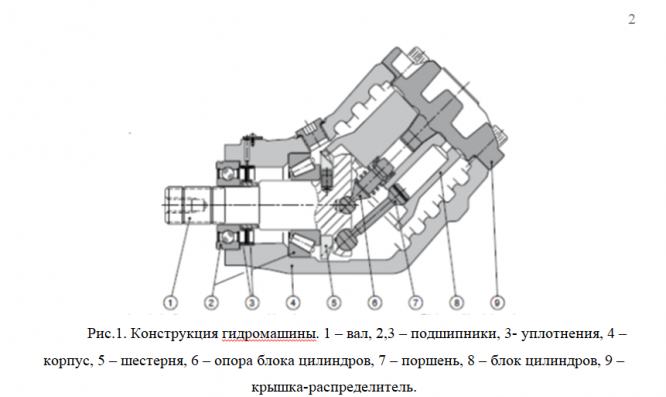 2

1 2 3 4 5 6 7 8 9

Рис.1. Конструкция гидромашины. 1 – вал, 2,3 – подшипники, 3- уплотнения, 4 – корпус, 5 – шестерня, 6 – опора блока цилиндров, 7 – поршень, 8 – блок цилиндров, 9 – крышка-распределитель.