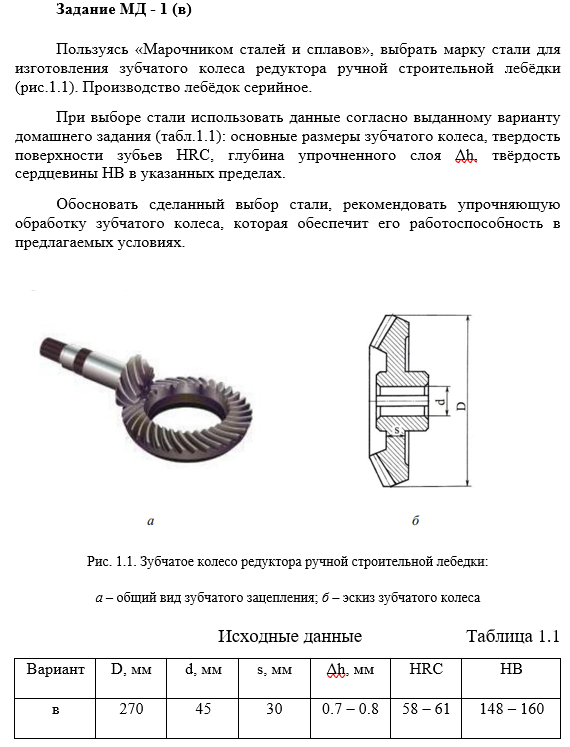 Задание МД - 1 (в)

Пользуясь «Марочником сталей и сплавов», выбрать марку стали для изготовления зубчатого колеса редуктора ручной строительной лебёдки (рис.1.1). Производство лебёдок серийное.

При выборе стали использовать данные согласно выданному варианту домашнего задания (табл.1.1): основные размеры зубчатого колеса, твердость поверхности зубьев HRC, глубина упрочненного слоя Δh, твёрдость сердцевины HB в указанных пределах.

Обосновать сделанный выбор стали, рекомендовать упрочняющую обработку зубчатого колеса, которая обеспечит его работоспособность в предлагаемых условиях.

d
D
s

а

б

Рис. 1.1. Зубчатое колесо редуктора ручной строительной лебедки:

а – общий вид зубчатого зацепления; б – эскиз зубчатого колеса

Исходные данные

Таблица 1.1

| Вариант | D, мм | d, мм | s, мм | Δh, мм | HRC | HB |
|---|---|---|---|---|---|---|
| в | 270 | 45 | 30 | 0.7 – 0.8 | 58 – 61 | 148 – 160 |