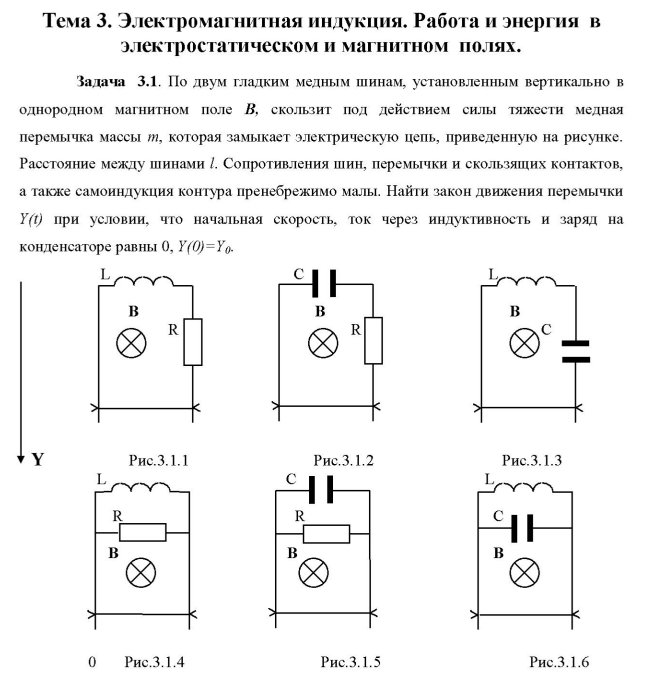 Тема 3. Электромагнитная индукция. Работа и энергия в электростатическом и магнитном полях.

Задача 3.1. По двум гладким медным шинам, установленным вертикально в однородном магнитном поле $B$, скользит под действием силы тяжести медная перемычка массы $m$, которая замыкает электрическую цепь, приведенную на рисунке. Расстояние между шинами $l$. Сопротивления шин, перемычки и скользящих контактов, а также самоиндукция контура пренебрежимо малы. Найти закон движения перемычки $Y(t)$ при условии, что начальная скорость, ток через индуктивность и заряд на конденсаторе равны 0, $Y(0)=Y_0$.

L
B
R
C
B
R
L
B
C
Y
Рис.3.1.1
Рис.3.1.2
Рис.3.1.3
L
R
B
C
R
B
L
C
B
0
Рис.3.1.4
Рис.3.1.5
Рис.3.1.6