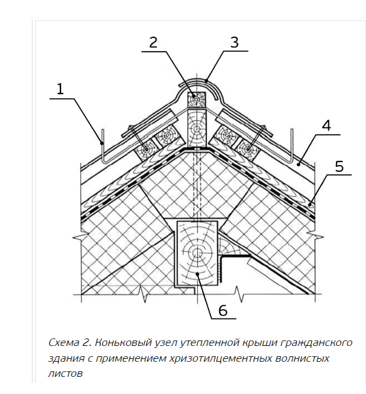 2
3
1
4
5
6

Схема 2. Коньковый узел утепленной крыши гражданского здания с применением хризотилцементных волнистых листов