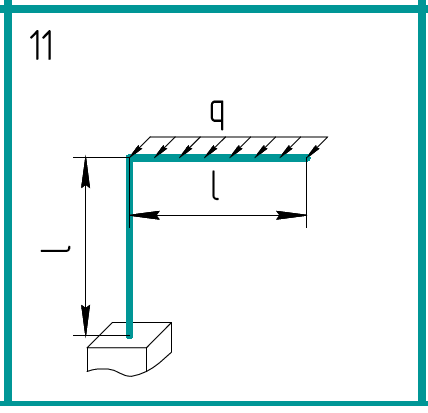 11

q

l

l