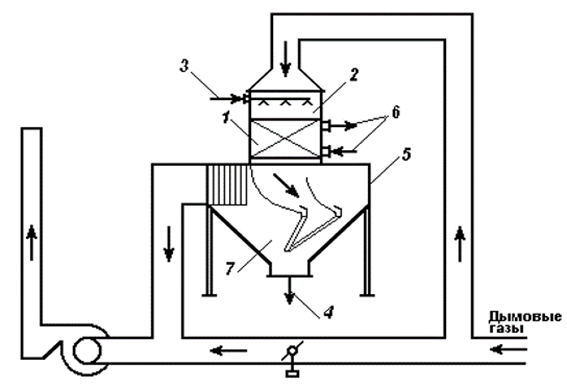 3
2
1
6
5
7
4
Дымовые газы