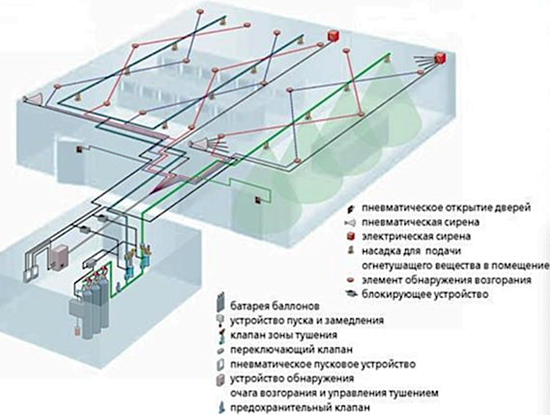 пневматическое открытие дверей
пневматическая сирена
электрическая сирена
насадка для подачи огнетушащего вещества в помещение
элемент обнаружения возгорания
блокирующее устройство

батарея баллонов
устройство пуска и замедления
клапан зоны тушения
переключающий клапан
пневматическое пусковое устройство
устройство обнаружения очага возгорания и управления тушением
предохранительный клапан