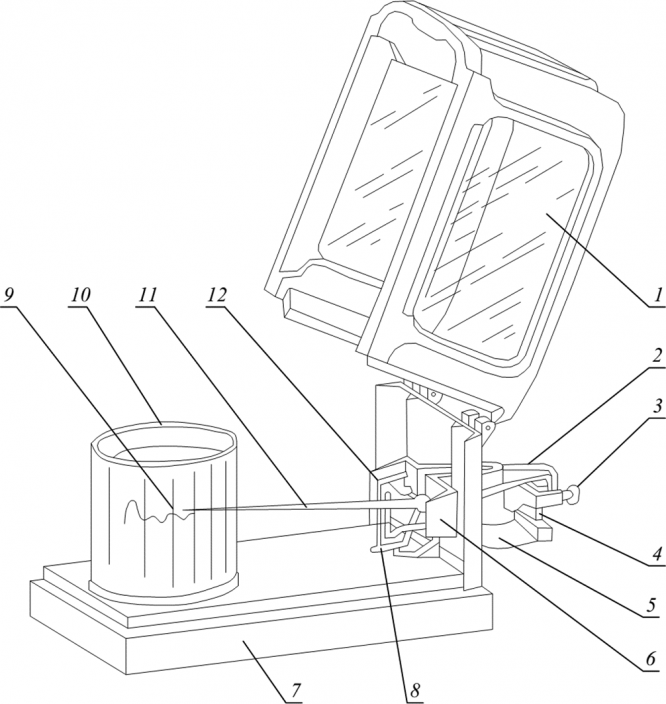 9
10
11
12
1
2
3
4
5
6
7
8