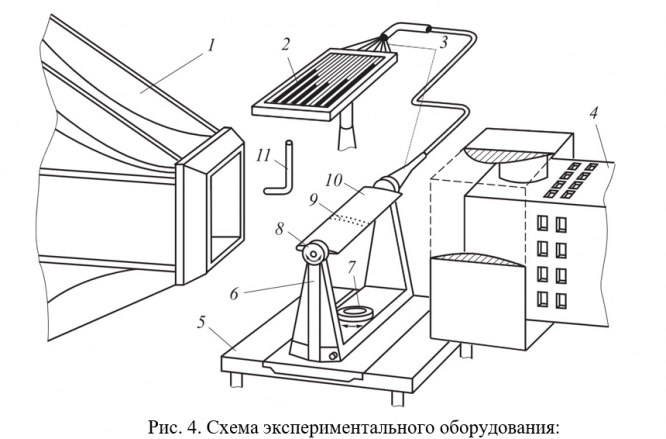 1
2
3
4
11
10
9
8
7
6
5

Рис. 4. Схема экспериментального оборудования: