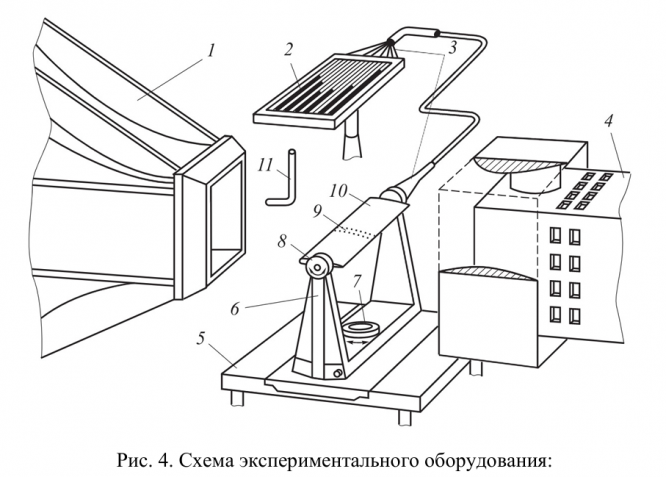 1
2
3
4
11
10
9
8
7
6
5

Рис. 4. Схема экспериментального оборудования: