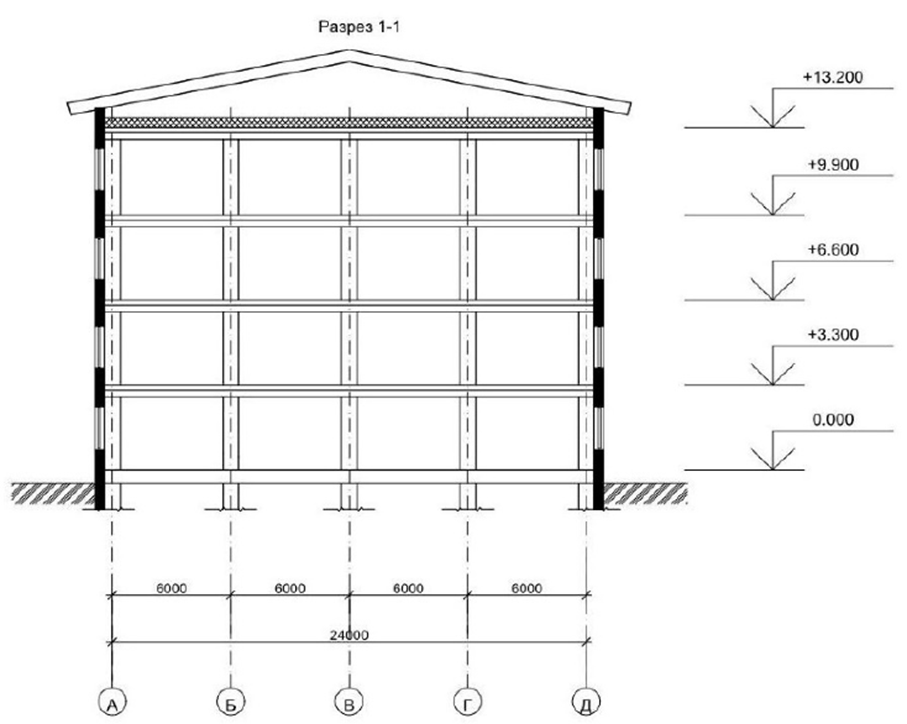 Разрез 1-1

+13.200

+9.900

+6.600

+3.300

0.000

6000 6000 6000 6000

24000

А Б В Г Д