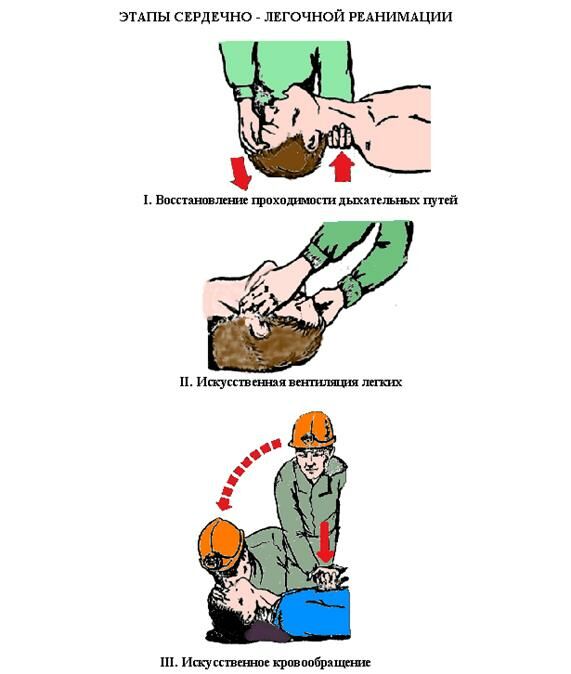 ЭТАПЫ СЕРДЕЧНО - ЛЕГОЧНОЙ РЕАНИМАЦИИ

I. Восстановление проходимости дыхательных путей

II. Искусственная вентиляция легких

III. Искусственное кровообращение