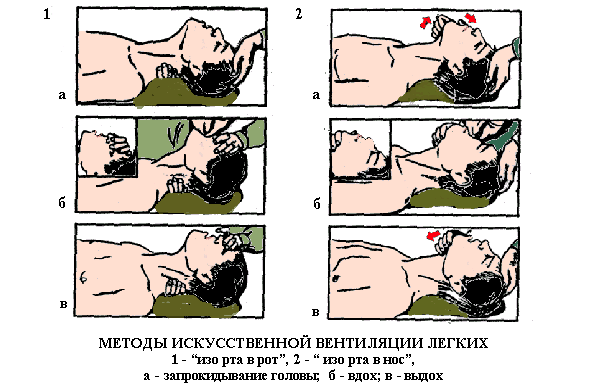 1

а

б

в

2

а

б

в

МЕТОДЫ ИСКУССТВЕННОЙ ВЕНТИЛЯЦИИ ЛЕГКИХ
1 - “изо рта в рот”, 2 - “ изо рта в нос”,
а - запрокидывание головы; б - вдох; в - выдох