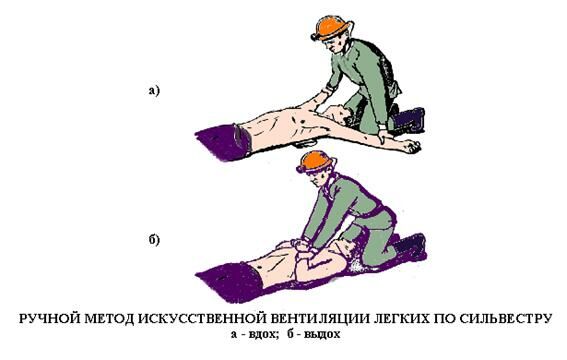 а)

б)

РУЧНОЙ МЕТОД ИСКУССТВЕННОЙ ВЕНТИЛЯЦИИ ЛЕГКИХ ПО СИЛЬВЕСТРУ
а - вдох; б - выдох