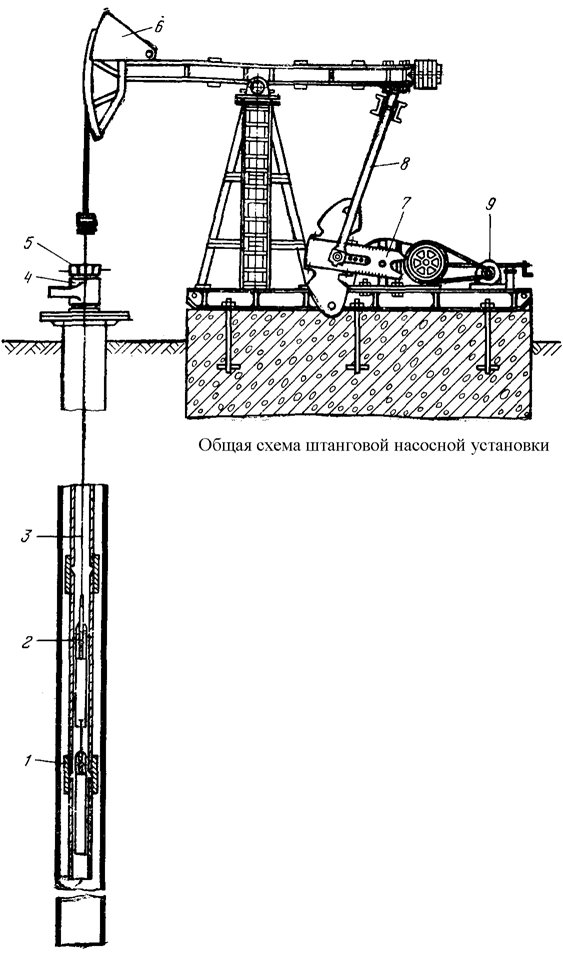 6
8
7
9
5
4
Общая схема штанговой насосной установки
3
2
1