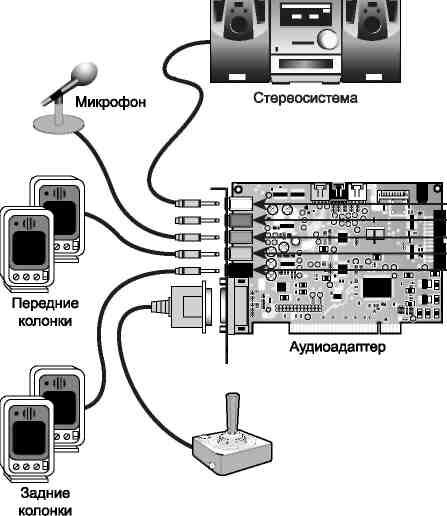 Стереосистема

Микрофон

Передние колонки

Аудиоадаптер

Задние колонки