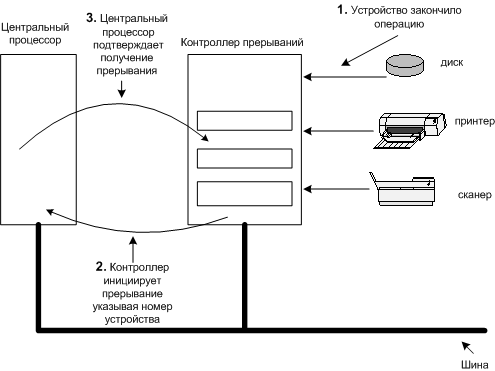 Центральный процессор

3. Центральный процессор подтверждает получение прерывания

Контроллер прерываний

1. Устройство закончило операцию

диск

принтер

сканер

2. Контроллер инициирует прерывание указывая номер устройства

Шина