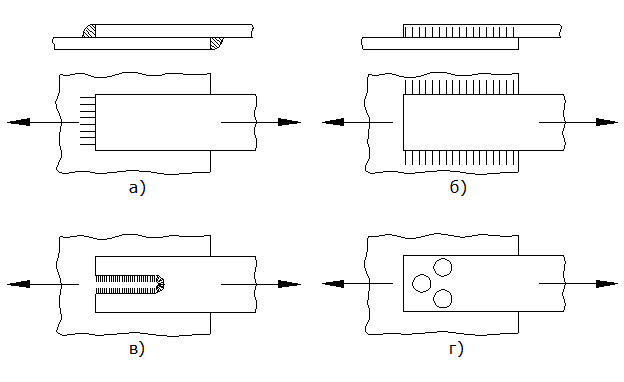 а)

б)

в)

г)