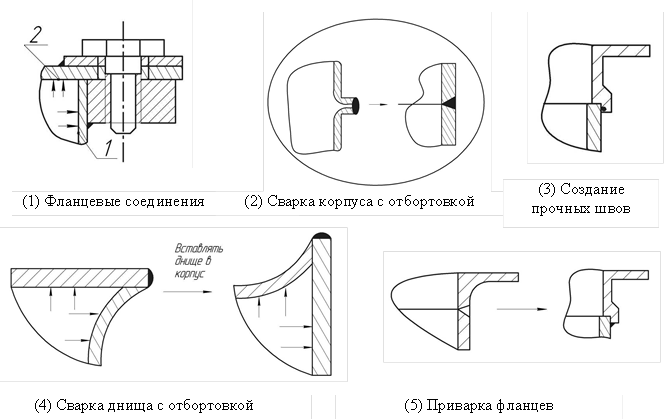 2

1

(1) Фланцевые соединения

(2) Сварка корпуса с отбортовкой

(3) Создание прочных швов

Вставлять днище в корпус

(4) Сварка днища с отбортовкой

(5) Приварка фланцев