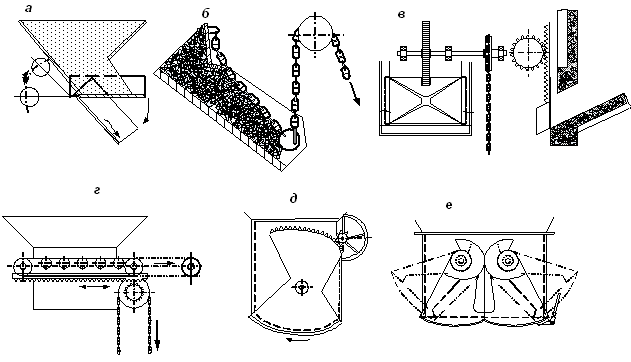 а

б

в

г

д

е