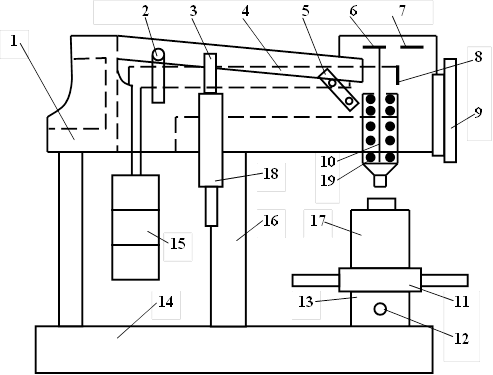 1
2
3
4
5
6
7
8
9
10
19
18
16
17
15
14
13
11
12