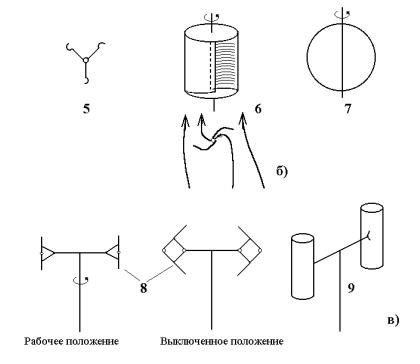 5

6

7

б)

8

9

в)

Рабочее положение

Выключенное положение