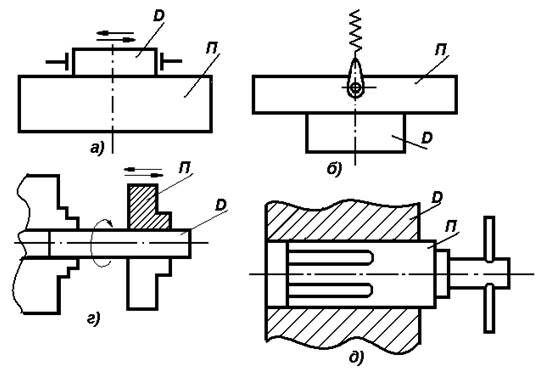 D
П
а)
П
D
б)
П
D
г)
D
П
д)