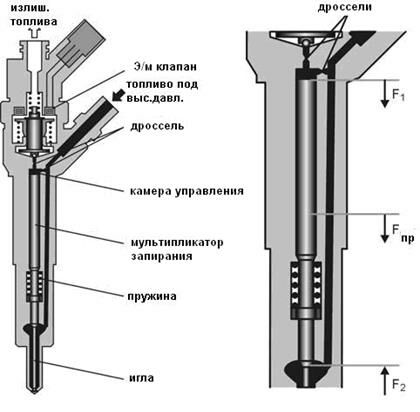 излиш.
топлива

Э/м клапан

топливо под выс.давл.

дроссель

камера управления

мультипликатор запирания

пружина

игла

дроссели

$F_1$

$F_{пр}$

$F_2$