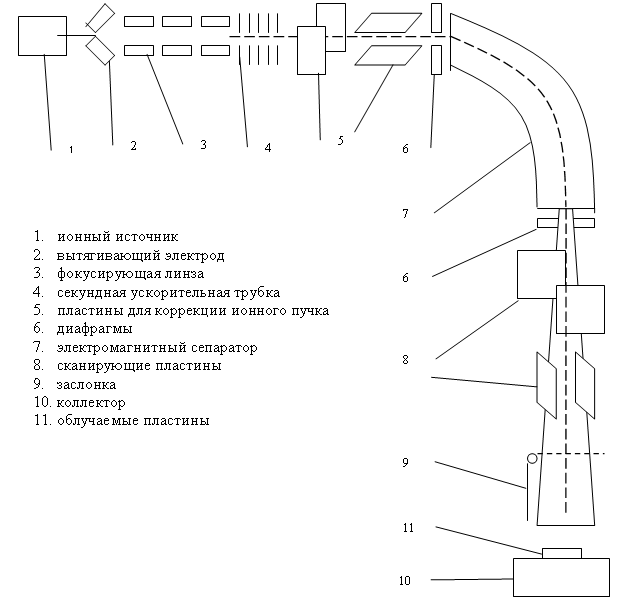 1
2
3
4
5
6
7
6
8
9
11
10

1. ионный источник
2. вытягивающий электрод
3. фокусирующая линза
4. секундная ускорительная трубка
5. пластины для коррекции ионного пучка
6. диафрагмы
7. электромагнитный сепаратор
8. сканирующие пластины
9. заслонка
10. коллектор
11. облучаемые пластины