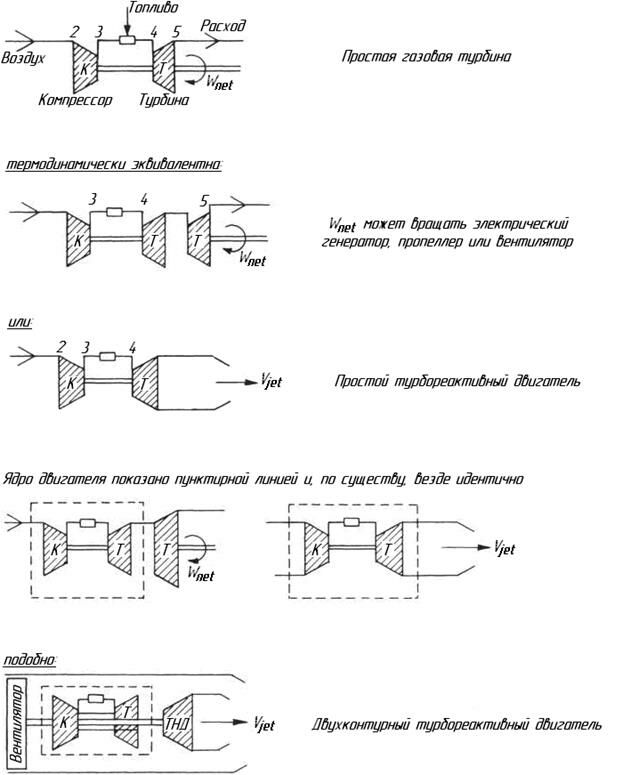 Топливо
2 3 4 5 Расход
Воздух
К
Т
$W_{net}$
Компрессор Турбина

Простая газовая турбина

термодинамически эквивалентна:

3 4 5
К Т Т
$W_{net}$

$W_{net}$ может вращать электрический генератор, пропеллер или вентилятор

или:

2 3 4
К Т
$V_{jet}$

Простой турбореактивный двигатель

Ядро двигателя показано пунктирной линией и, по существу, везде идентично

К Т Т
$W_{net}$

К Т
$V_{jet}$

подобно:

Вентилятор
К Т ТНД
$V_{jet}$

Двухконтурный турбореактивный двигатель