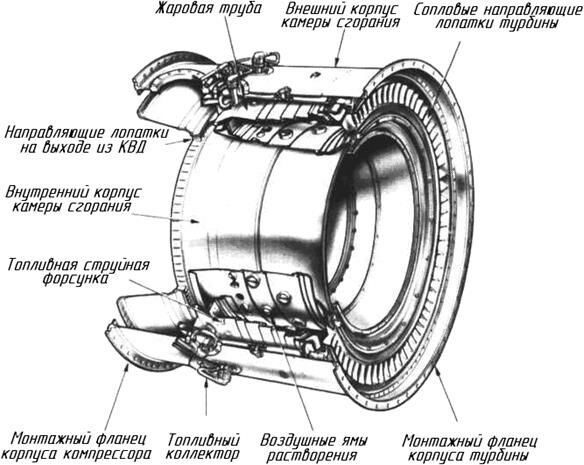 Жаровая труба

Внешний корпус камеры сгорания

Сопловые направляющие лопатки турбины

Направляющие лопатки на выходе из КВД

Внутренний корпус камеры сгорания

Топливная струйная форсунка

Монтажный фланец корпуса компрессора

Топливный коллектор

Воздушные ямы растворения

Монтажный фланец корпуса турбины