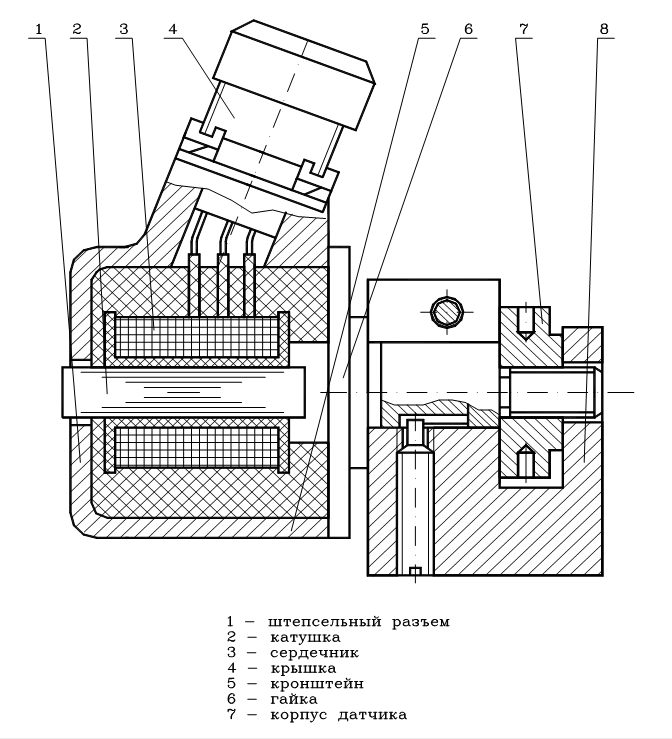 1 2 3 4 5 6 7 8

1 – штепсельный разъем
2 – катушка
3 – сердечник
4 – крышка
5 – кронштейн
6 – гайка
7 – корпус датчика