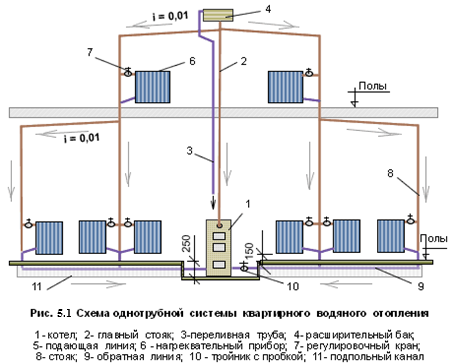 i = 0,01

4

7

6

2

Полы

i = 0,01

3

8

1

250

150

Полы

11

10

9

Рис. 5.1 Схема однотрубной системы квартирного водяного отопления

1 - котел; 2- главный стояк; 3-переливная труба; 4- расширительный бак; 5- подающая линия; 6 - нагревательный прибор; 7- регулировочный кран; 8- стояк; 9- обратная линия; 10 - тройник с пробкой; 11- подпольный канал