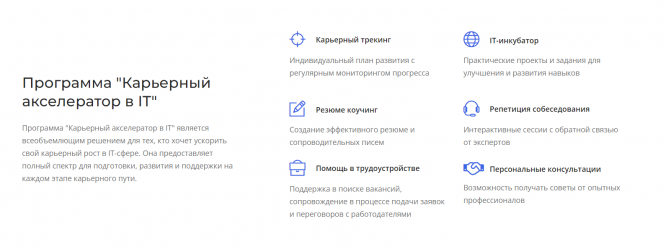 Программа "Карьерный акселератор в IT"

Программа "Карьерный акселератор в IT" является всеобъемлющим решением для тех, кто хочет ускорить свой карьерный рост в IT-сфере. Она предоставляет полный спектр для подготовки, развития и поддержки на каждом этапе карьерного пути.

Карьерный трекинг

Индивидуальный план развития с регулярным мониторингом прогресса

Резюме коучинг

Создание эффективного резюме и сопроводительных писем

Помощь в трудоустройстве

Поддержка в поиске вакансий, сопровождение в процессе подачи заявок и переговоров с работодателями

IT-инкубатор

Практические проекты и задания для улучшения и развития навыков

Репетиция собеседования

Интерактивные сессии с обратной связью от экспертов

Персональные консультации

Возможность получать советы от опытных профессионалов